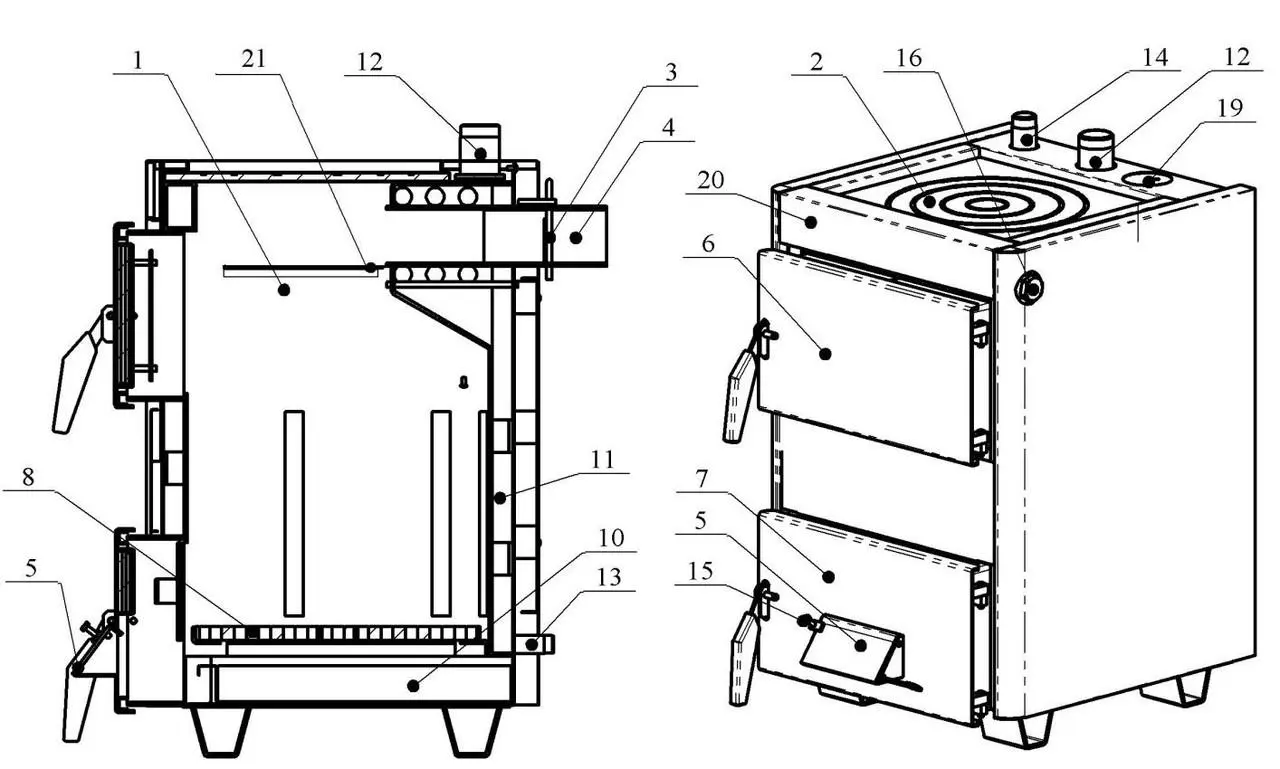 1
21
12
3
4
8
5
11
10
13
2
16
14
12
19
20
6
7
5
15