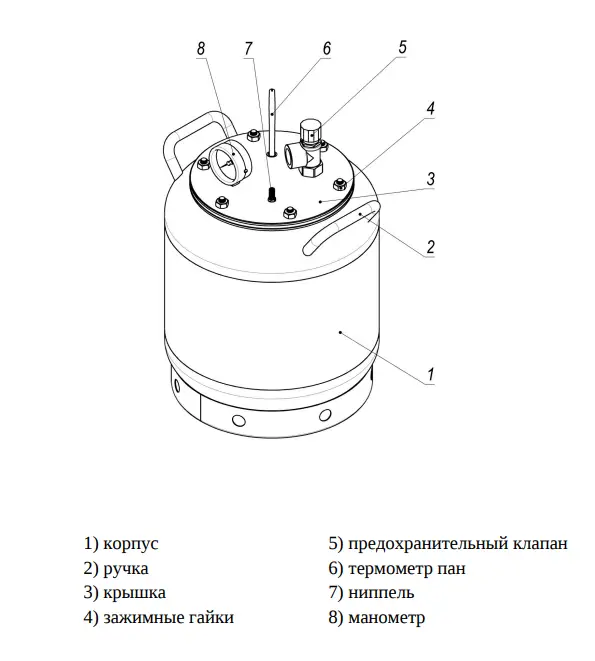 8 7 6 5

4

3

2

1

1) корпус
2) ручка
3) крышка
4) зажимные гайки

5) предохранительный клапан
6) термометр пан
7) ниппель
8) манометр